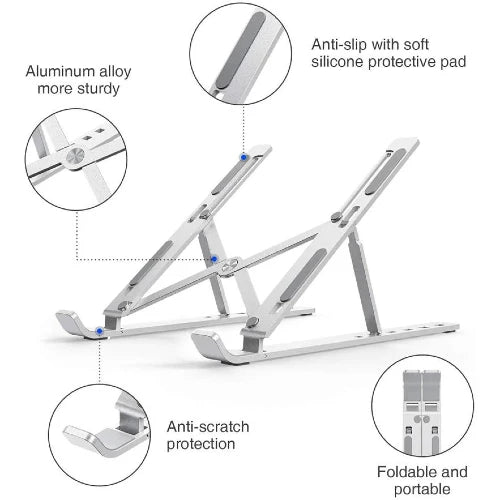 Aluminum alloy more sturdy

Anti-slip with soft silicone protective pad

Anti-scratch protection

Foldable and portable